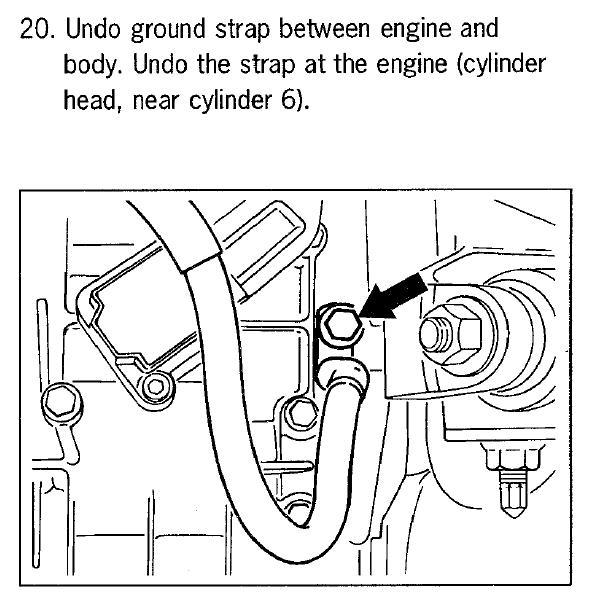 20. Undo ground strap between engine and body. Undo the strap at the engine (cylinder head, near cylinder 6).