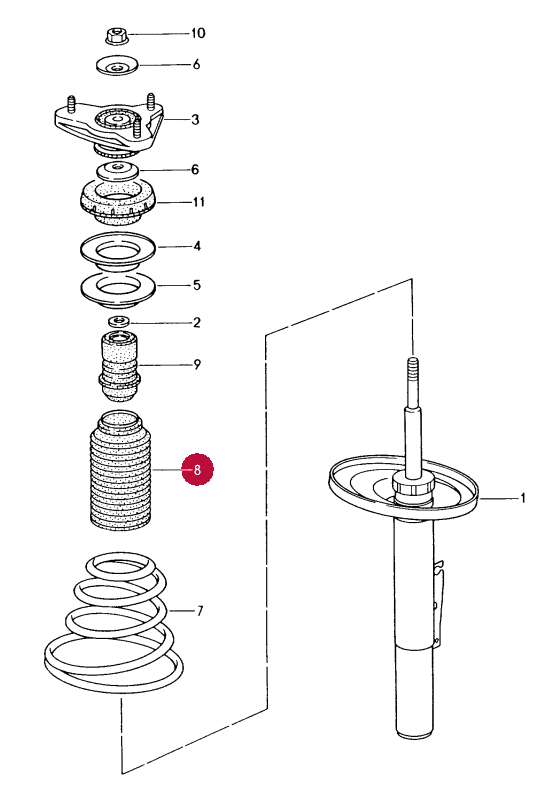 10
6
3
6
11
4
5
2
9
8
7
1