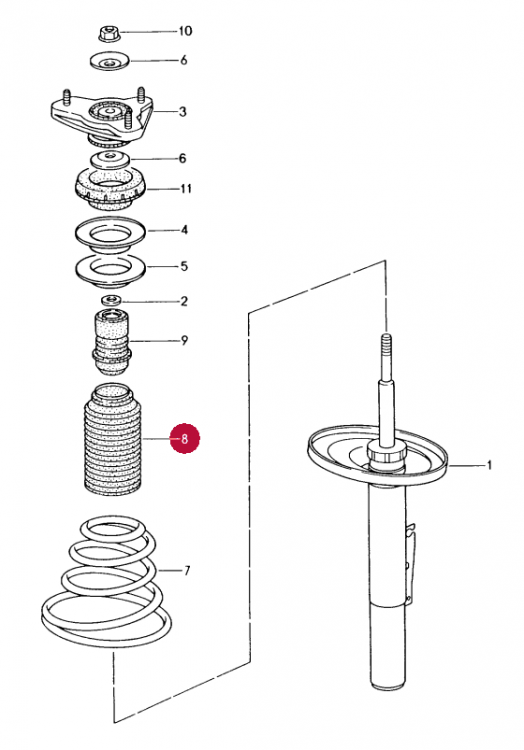 10
6
3
6
11
4
5
2
9
8
7
1