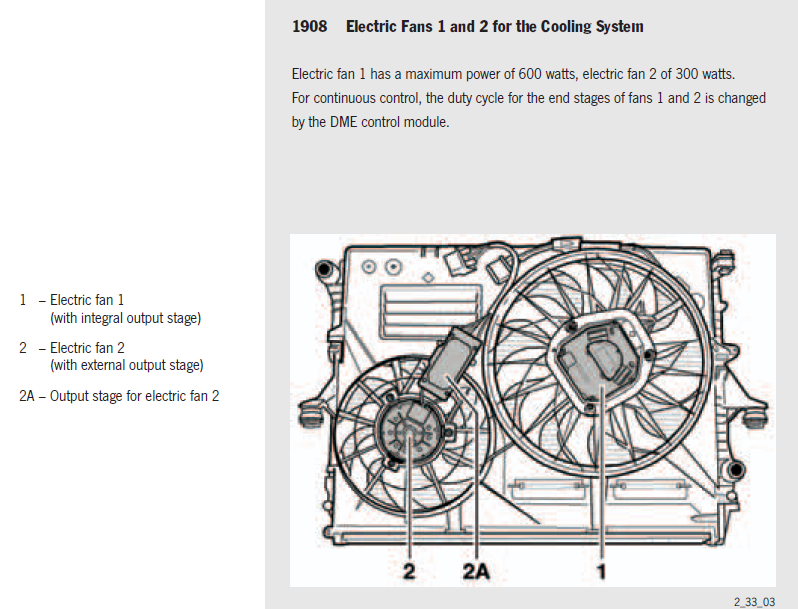 1908 Electric Fans 1 and 2 for the Cooling System

Electric fan 1 has a maximum power of 600 watts, electric fan 2 of 300 watts.
For continuous control, the duty cycle for the end stages of fans 1 and 2 is changed by the DME control module.

1 – Electric fan 1 (with integral output stage)

2 – Electric fan 2 (with external output stage)

2A – Output stage for electric fan 2

2

2A

1

2_33_03