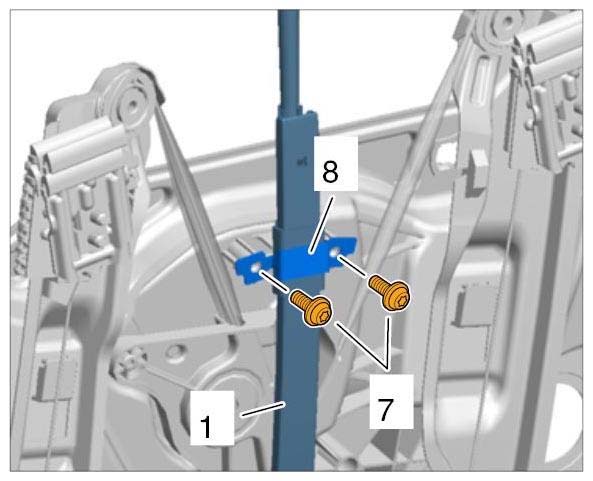 8

7

1