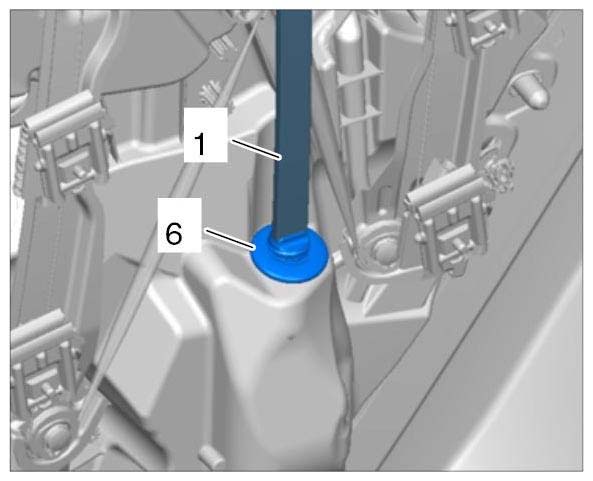 1

6