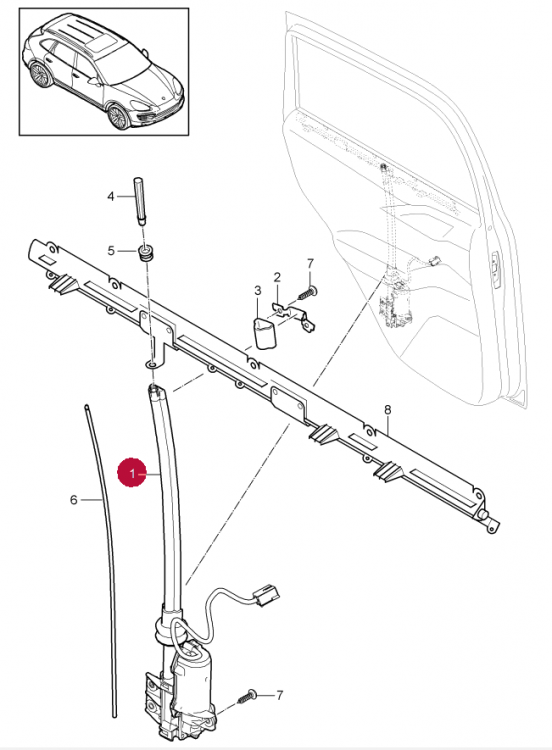 4
5
7
2
3
8
1
6
7