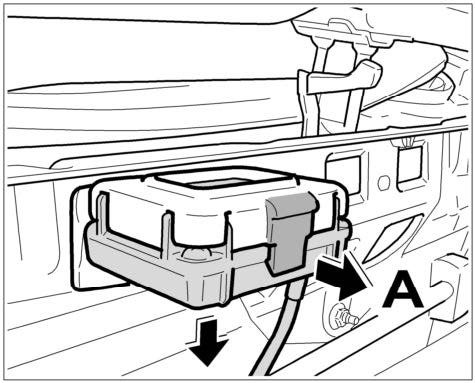 A