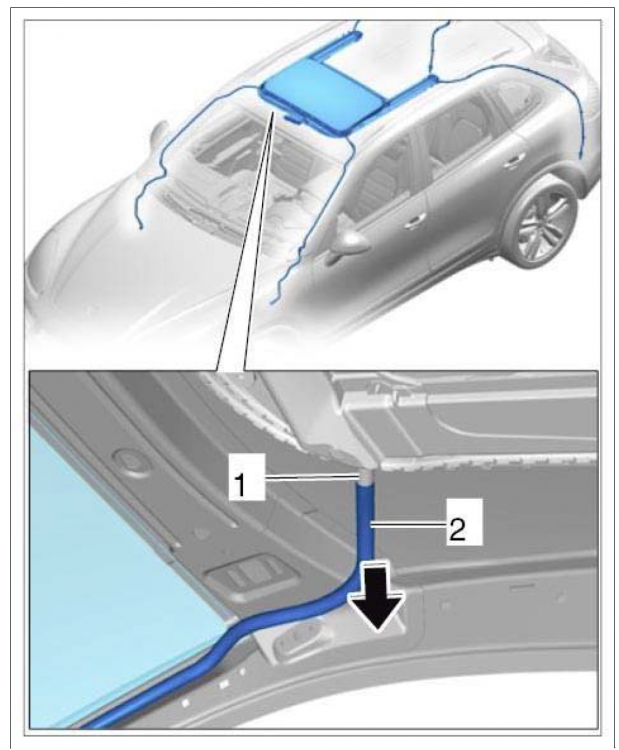 1
2