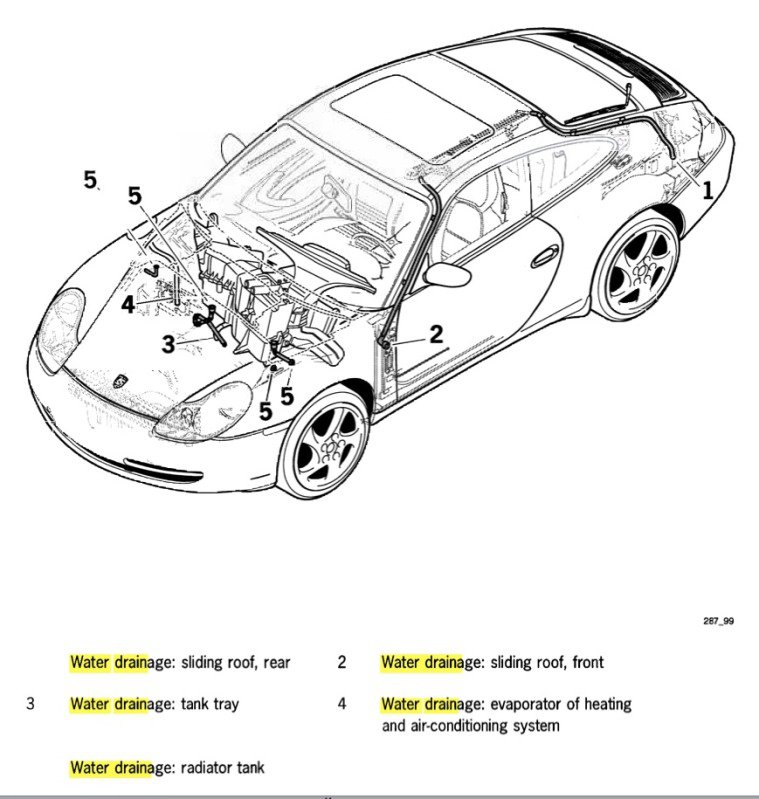 5
5
1
4
3
2
5
5

287_99

Water drainage: sliding roof, rear

2 Water drainage: sliding roof, front

3 Water drainage: tank tray

4 Water drainage: evaporator of heating and air-conditioning system

Water drainage: radiator tank