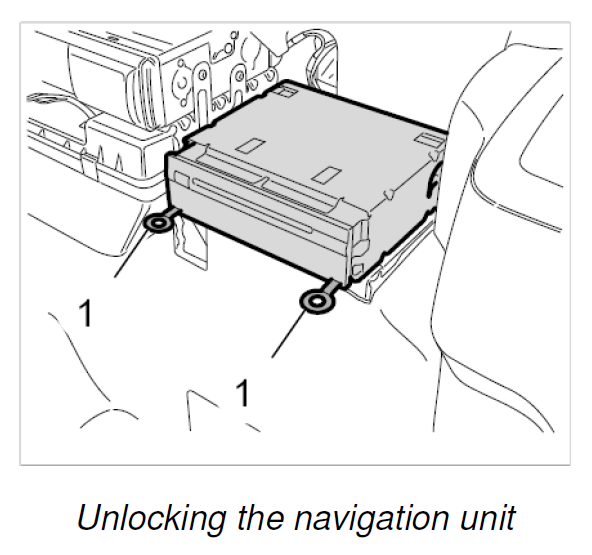 1

1

Unlocking the navigation unit