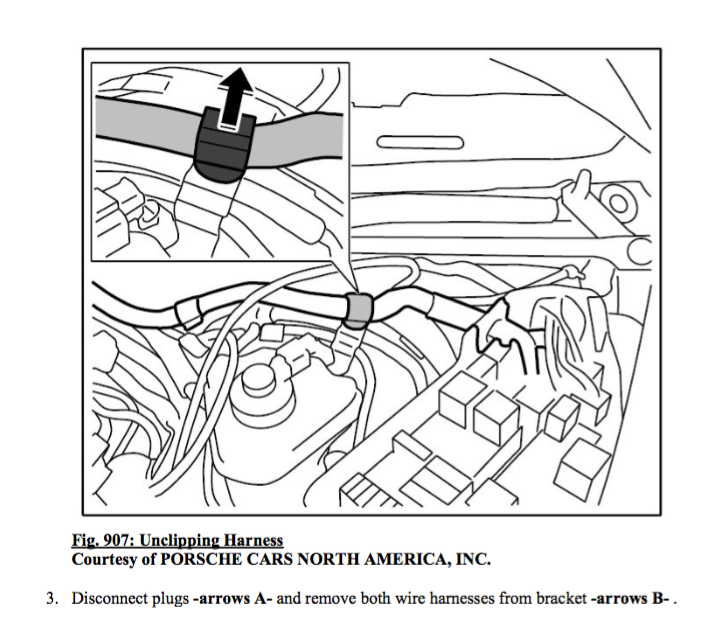 Fig. 907: Unclipping Harness
Courtesy of PORSCHE CARS NORTH AMERICA, INC.

3. Disconnect plugs -arrows A- and remove both wire harnesses from bracket -arrows B- .