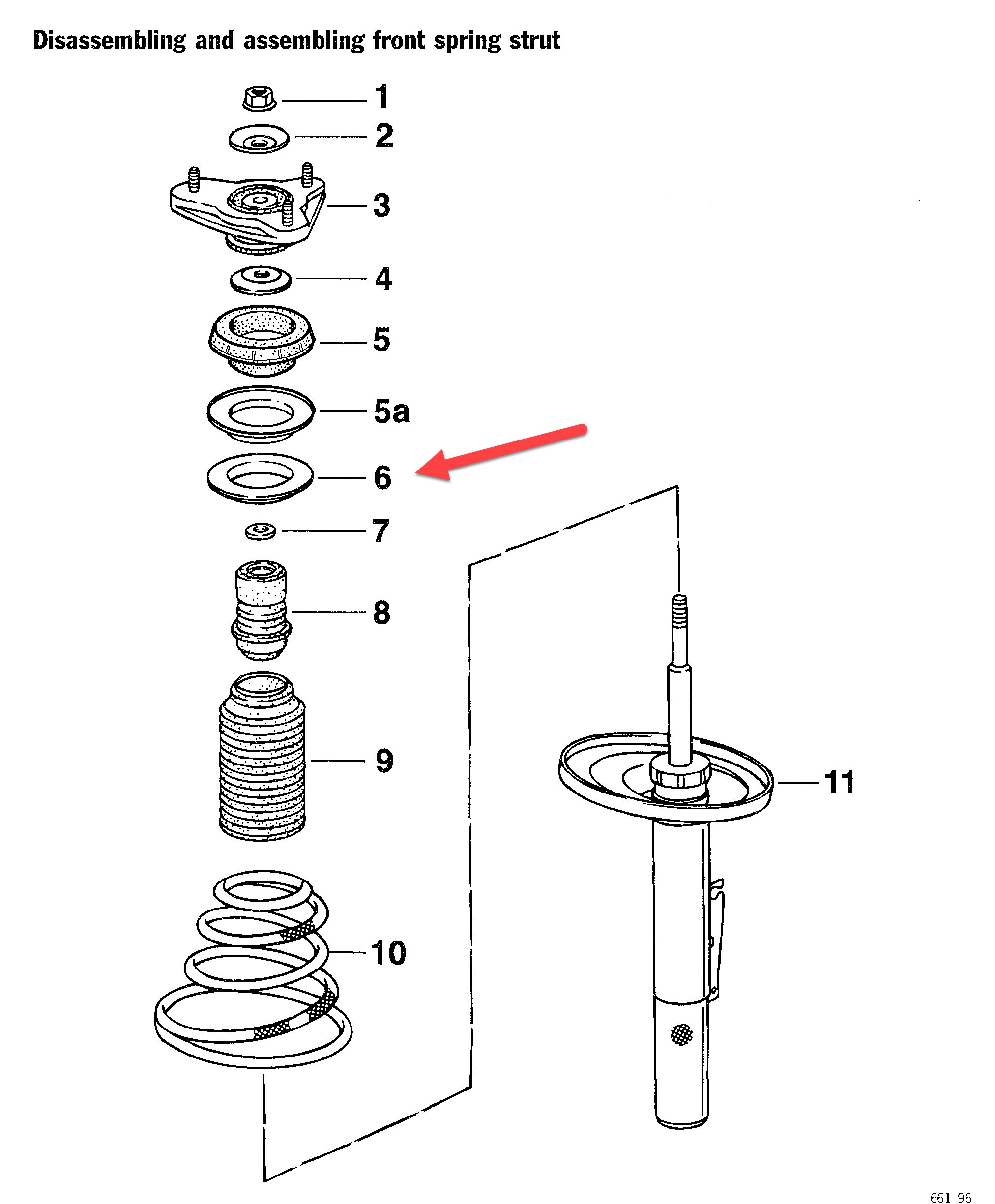 Disassembling and assembling front spring strut

1
2
3
4
5
5a
6
7
8
9
10
11

661_96