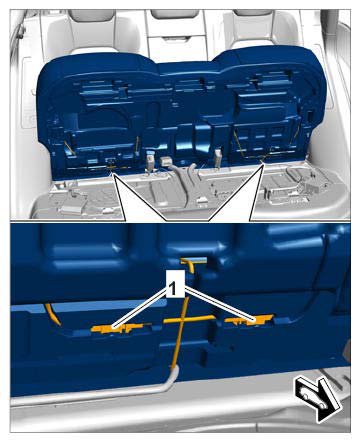 1