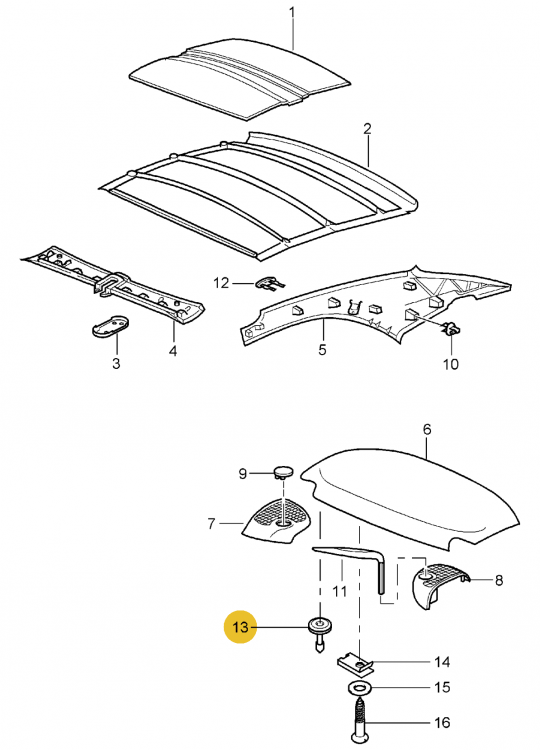 1
2
12
3
4
5
10
6
9
7
11
8
13
14
15
16