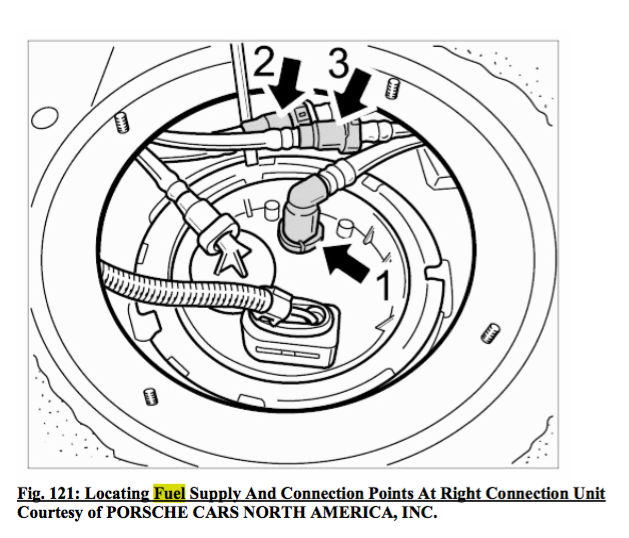 2
3
1

Fig. 121: Locating Fuel Supply And Connection Points At Right Connection Unit
Courtesy of PORSCHE CARS NORTH AMERICA, INC.