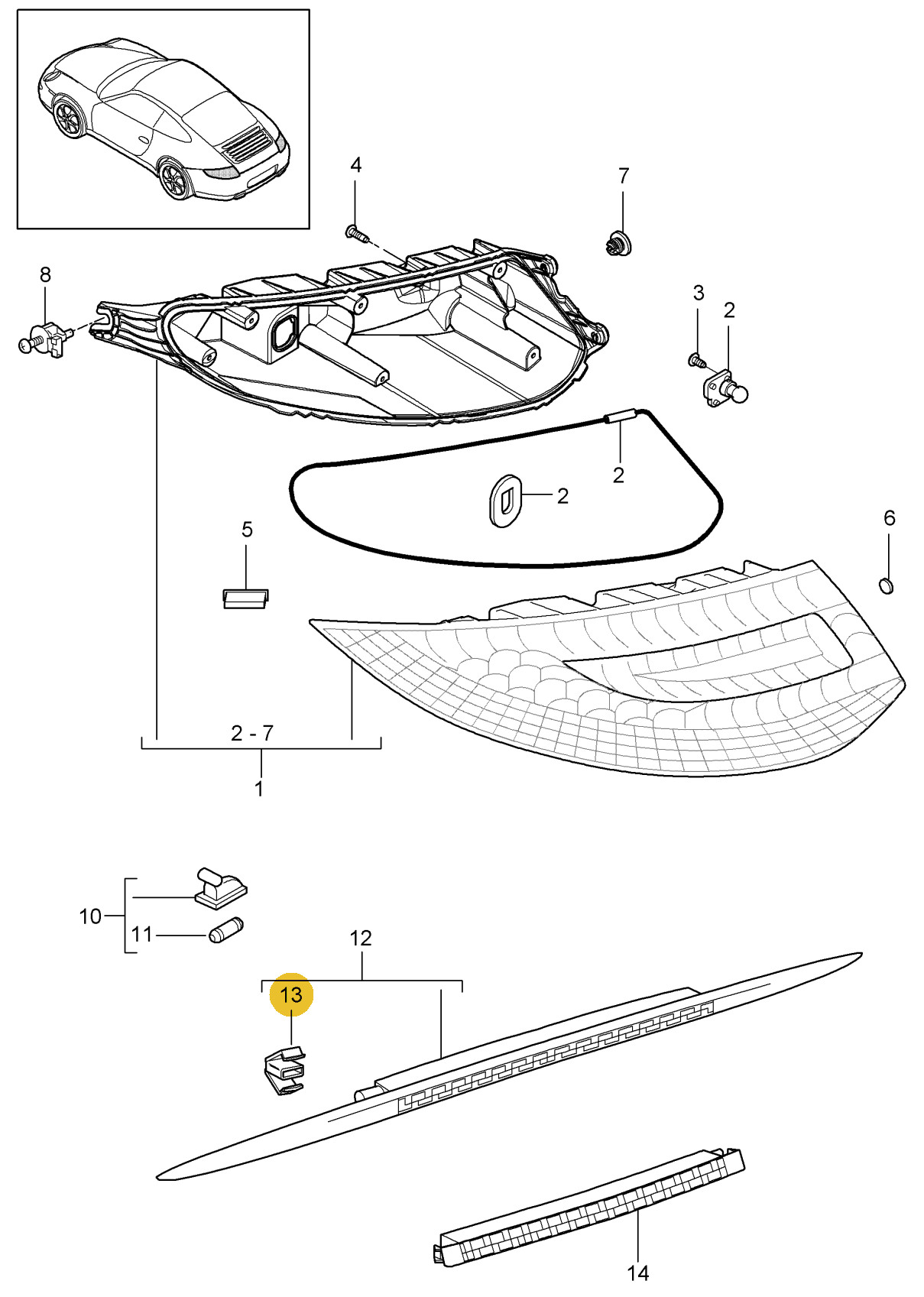 4
7
8
3
2
2
2
5
6
2 - 7
1
10
11
12
13
14