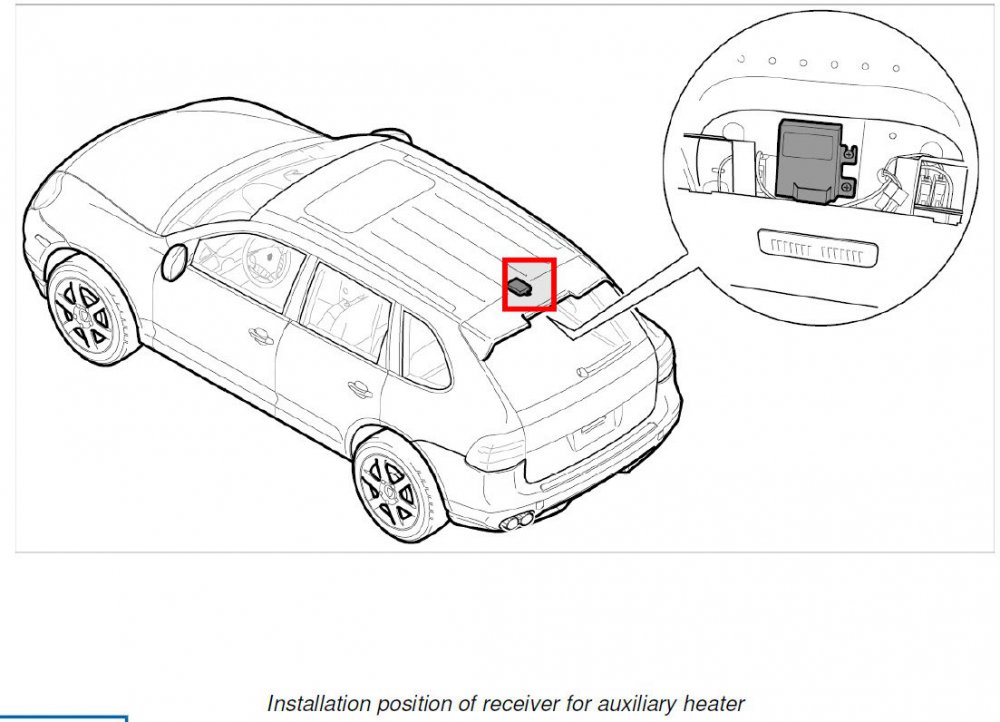 Installation position of receiver for auxiliary heater