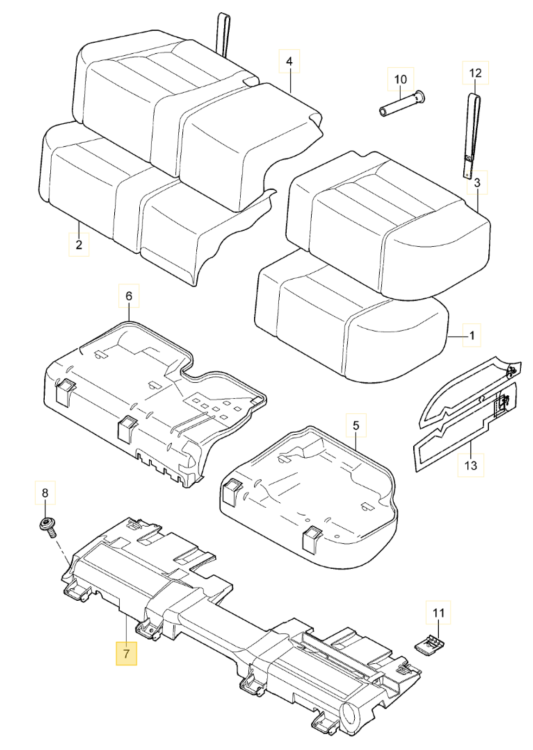 4
10
12
3
2
6
1
5
13
8
11
7