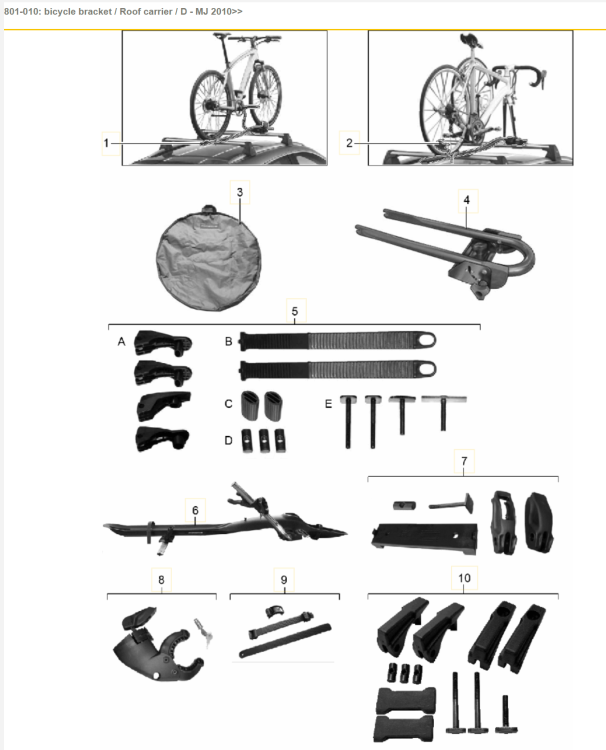 801-010: bicycle bracket / Roof carrier / D - MJ 2010>>

1

2

3

4

5

A

B

C

D

E

6

7

8

9

10