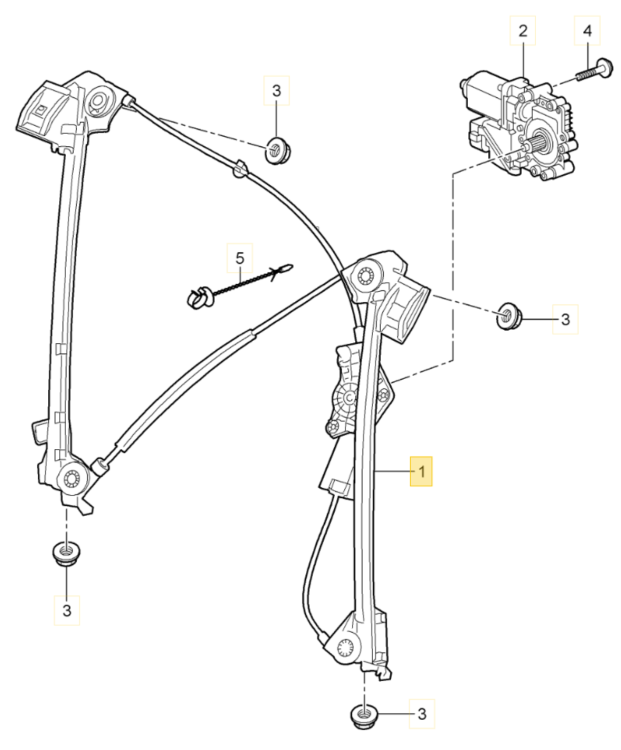 2
4
3
5
3
1
3
3