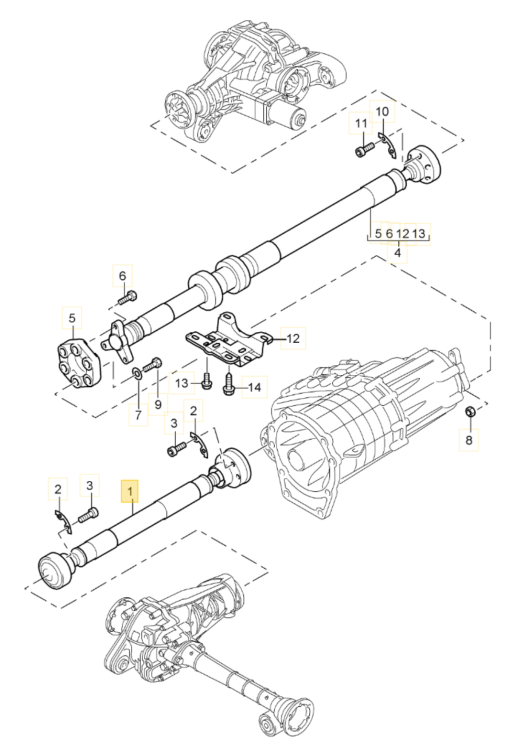 11
10
5 6 12 13
4
6
5
12
13
14
7
9
3
2
8
2
3
1