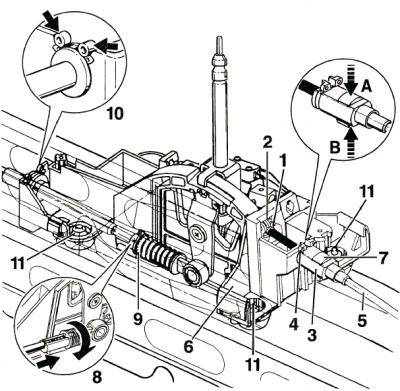 10
A
B
2
1
11
11
7
9
4
3
5
6
11
8