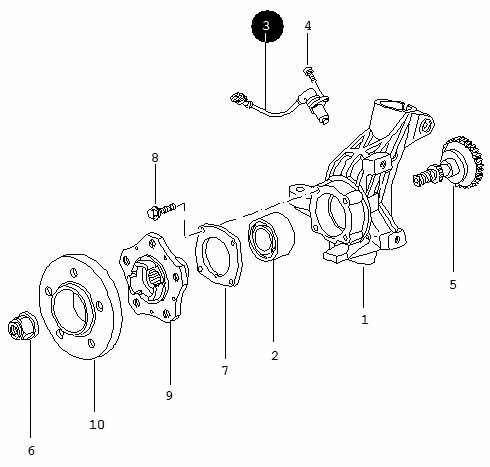 3
4
8
5
1
2
7
9
10
6