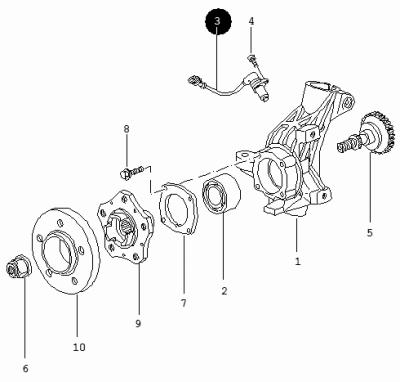 3
4
8
5
1
2
7
9
10
6