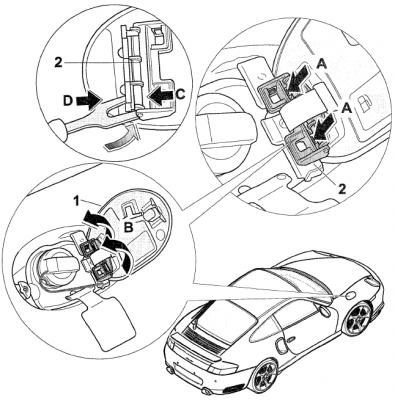 2
D
C
A
A
2
1
B