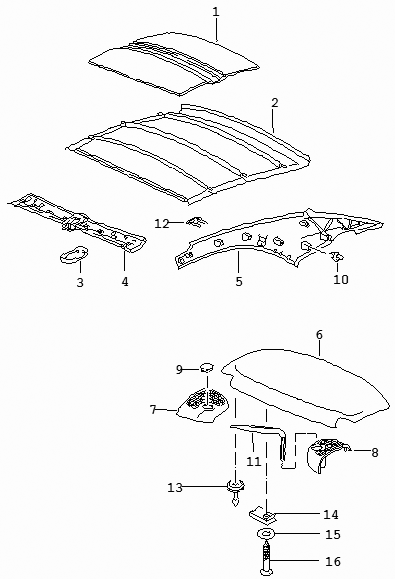 1
2
12
3
4
5
10
6
9
7
11
8
13
14
15
16