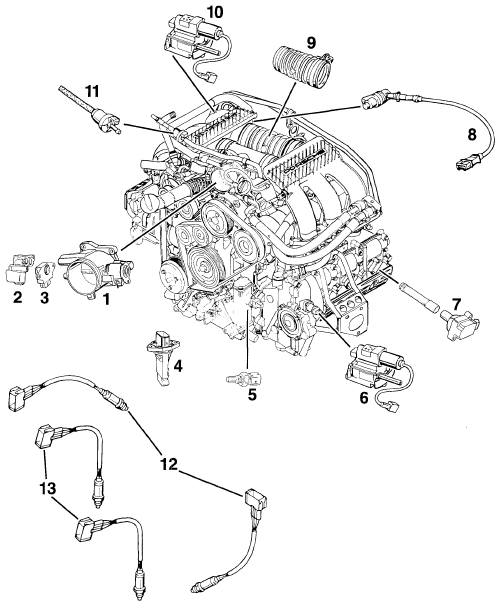 10
9
11
8
2
3
1
7
4
5
6
12
13