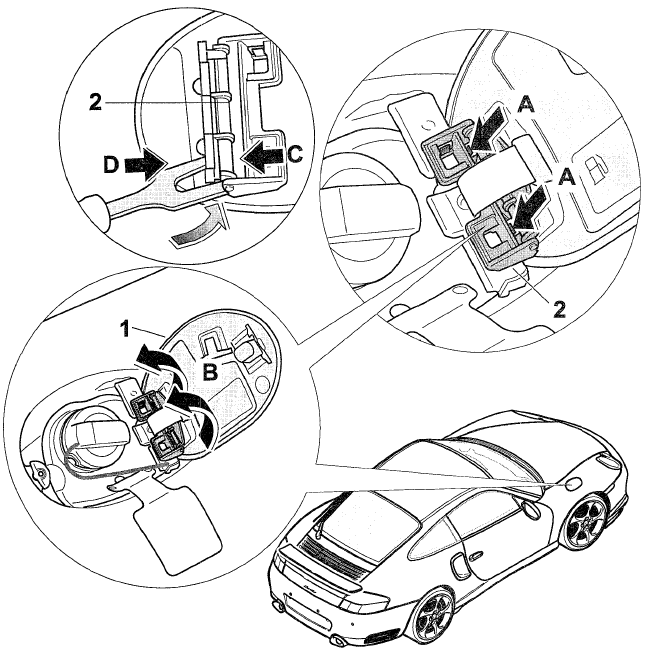 2
D
C
A
A
2
1
B