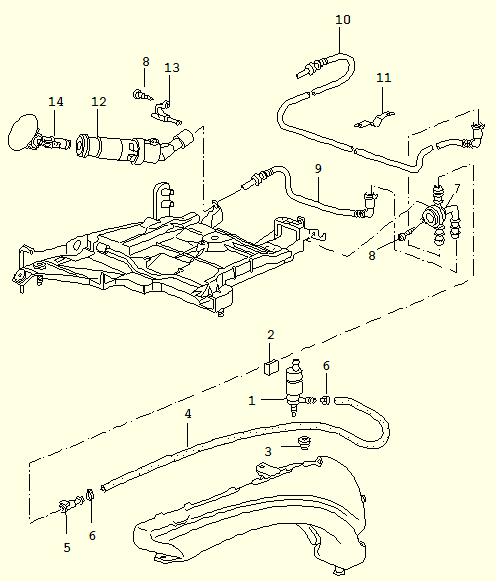 10
8
13
11
14
12
9
7
8
2
6
1
4
3
5
6