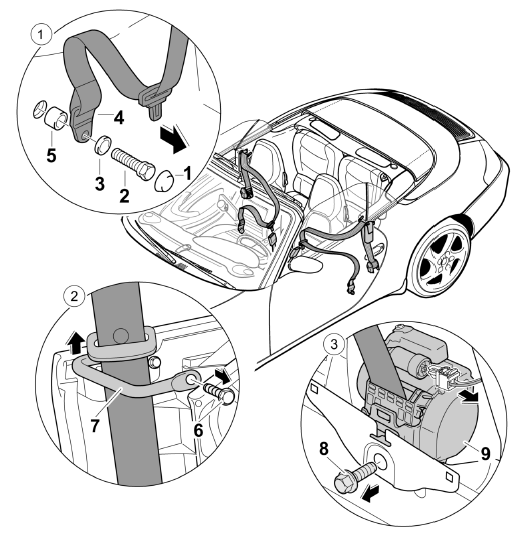 1
4
5
3
2
1
2
7
6
3
8
9