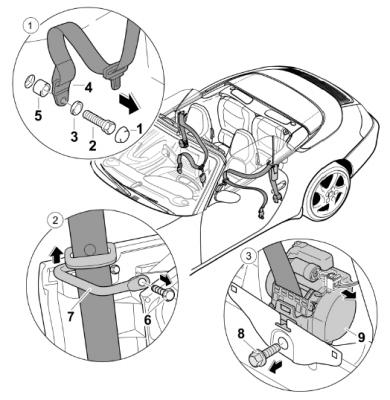 1
4
5
3
2
1
2
7
6
3
8
9