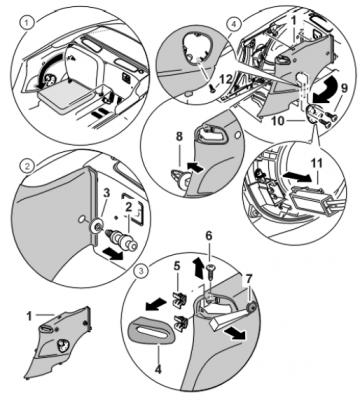 1

4

1

12

9

10

8

11

2

3

2

6

5

7

3

1

4