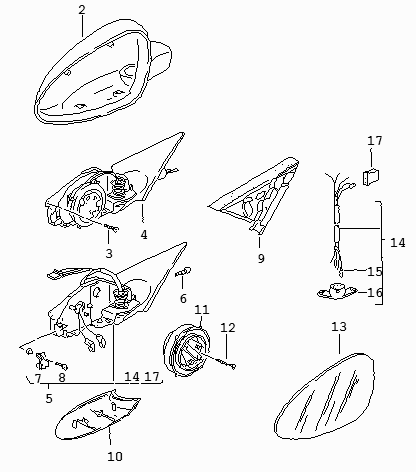 2
17
4
3
9
14
15
16
6
11
12
13
7
8
14
17
5
10