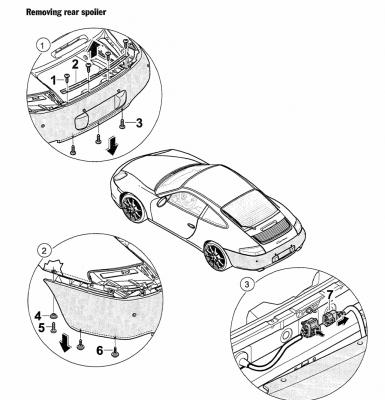 Removing rear spoiler

1
1
2
3

2
4
5
6

3
7