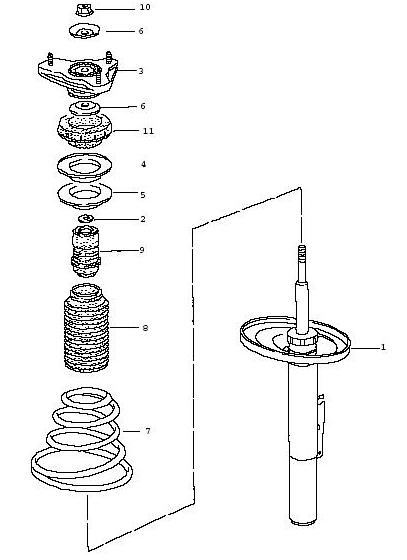 10
6
3
6
11
4
5
2
9
8
7
1