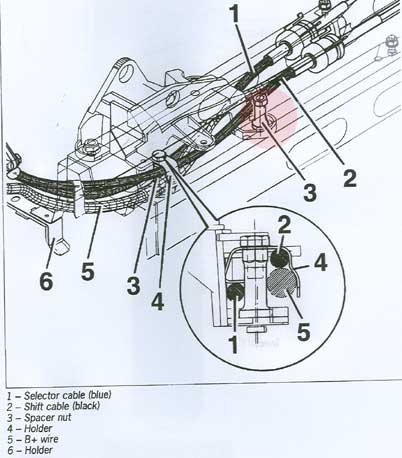 1
2
3
6
5
3
4
2
4
5
1

1 – Selector cable (blue)
2 – Shift cable (black)
3 – Spacer nut
4 – Holder
5 – B+ wire
6 – Holder