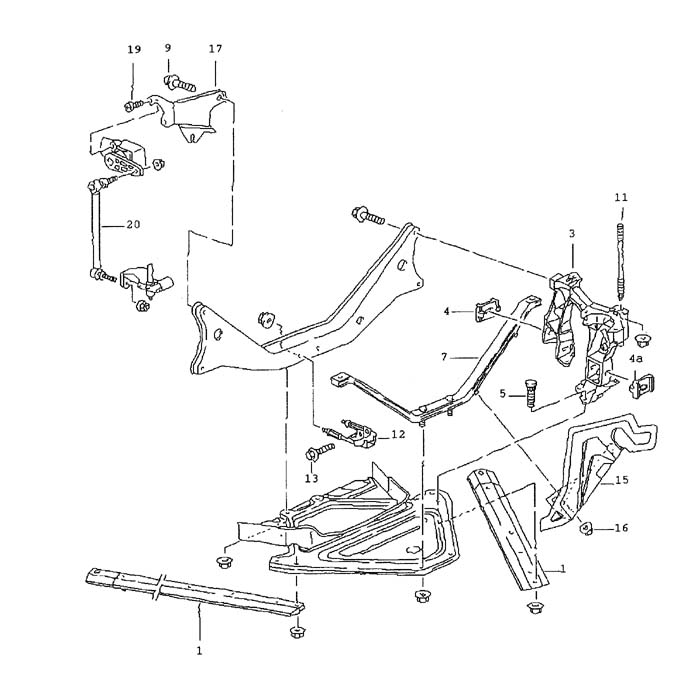 19
9
17
20
11
3
4
7
4a
5
12
13
15
16
1
1